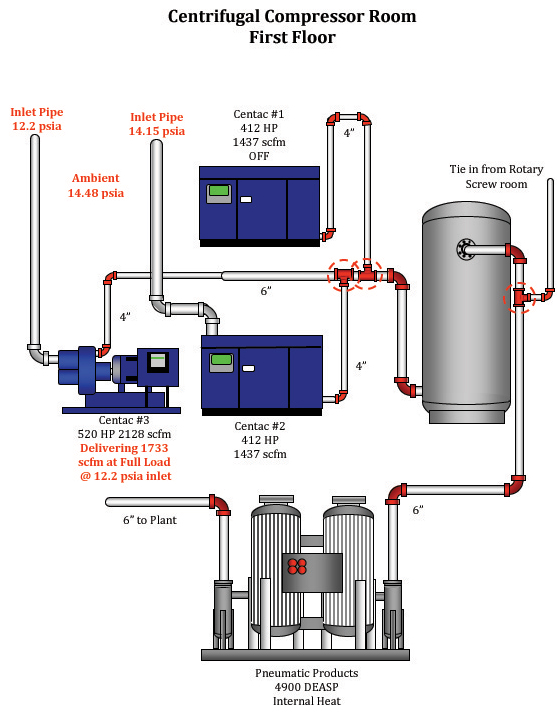 Centrifugal Compressor Room
First Floor

Inlet Pipe
12.2 psia

Inlet Pipe
14.15 psia

Ambient
14.48 psia

Centac #1
412 HP
1437 scfm
OFF

4"

Tie in from Rotary
Screw room

6"

4"

4"

Centac #3
520 HP 2128 scfm
Delivering 1733
scfm at Full Load
@ 12.2 psia inlet

Centac #2
412 HP
1437 scfm

6" to Plant

6"

Pneumatic Products
4900 DEASP
Internal Heat